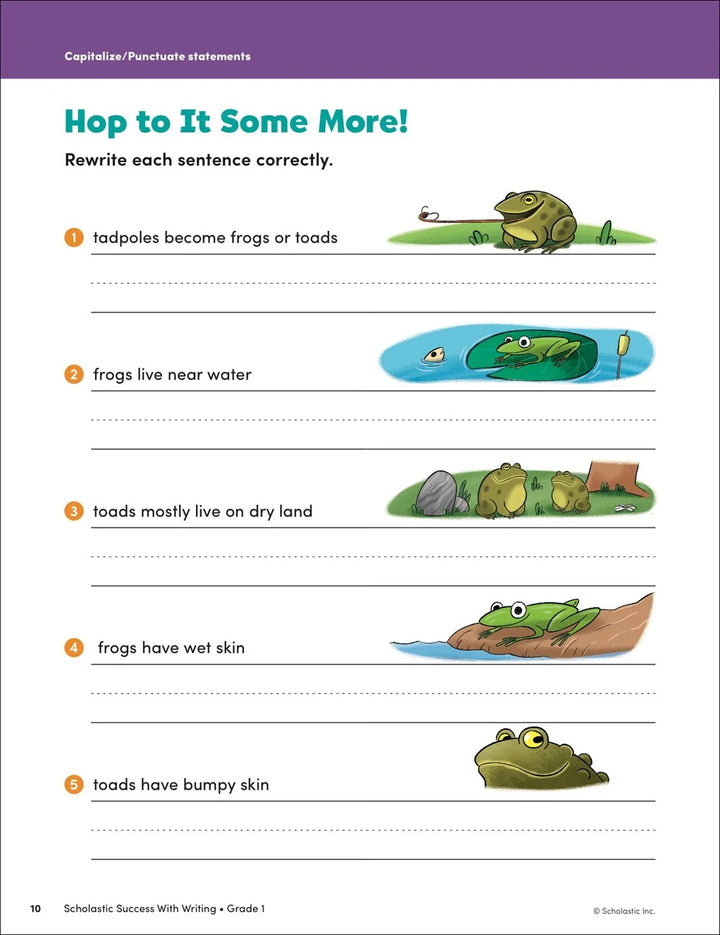 Capitalize/Punctuate statements

Hop to It Some More!

Rewrite each sentence correctly.

1 tadpoles become frogs or toads

2 frogs live near water

3 toads mostly live on dry land

4 frogs have wet skin

5 toads have bumpy skin

10 Scholastic Success With Writing • Grade 1 © Scholastic Inc.