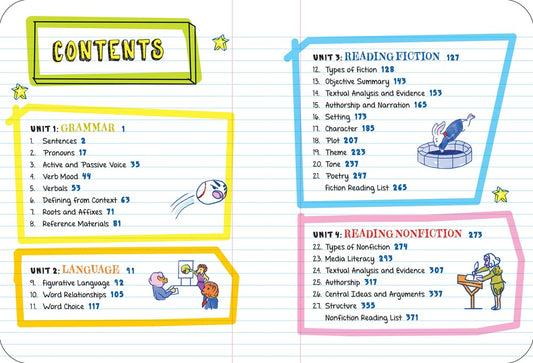 CONTENTS

UNIT 1: GRAMMAR 1
1. Sentences 2
2. Pronouns 17
3. Active and Passive Voice 35
4. Verb Mood 44
5. Verbals 53
6. Defining from Context 63
7. Roots and Affixes 71
8. Reference Materials 81

UNIT 2: LANGUAGE 91
9. Figurative Language 92
10. Word Relationships 105
11. Word Choice 117

UNIT 3: READING FICTION 127
12. Types of Fiction 128
13. Objective Summary 143
14. Textual Analysis and Evidence 153
15. Authorship and Narration 165
16. Setting 173
17. Character 185
18. Plot 207
19. Theme 223
20. Tone 237
21. Poetry 247
Fiction Reading List 265

UNIT 4: READING NONFICTION 273
22. Types of Nonfiction 274
23. Media Literacy 293
24. Textual Analysis and Evidence 307
25. Authorship 317
26. Central Ideas and Arguments 337
27. Structure 355
Nonfiction Reading List 371